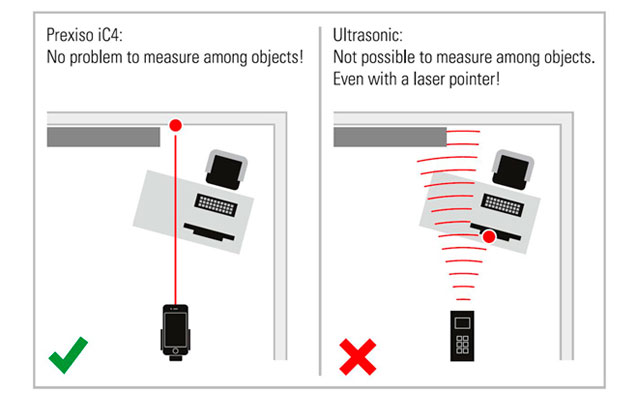 Prexiso iC4:
No problem to measure among objects!

Ultrasonic:
Not possible to measure among objects.
Even with a laser pointer!